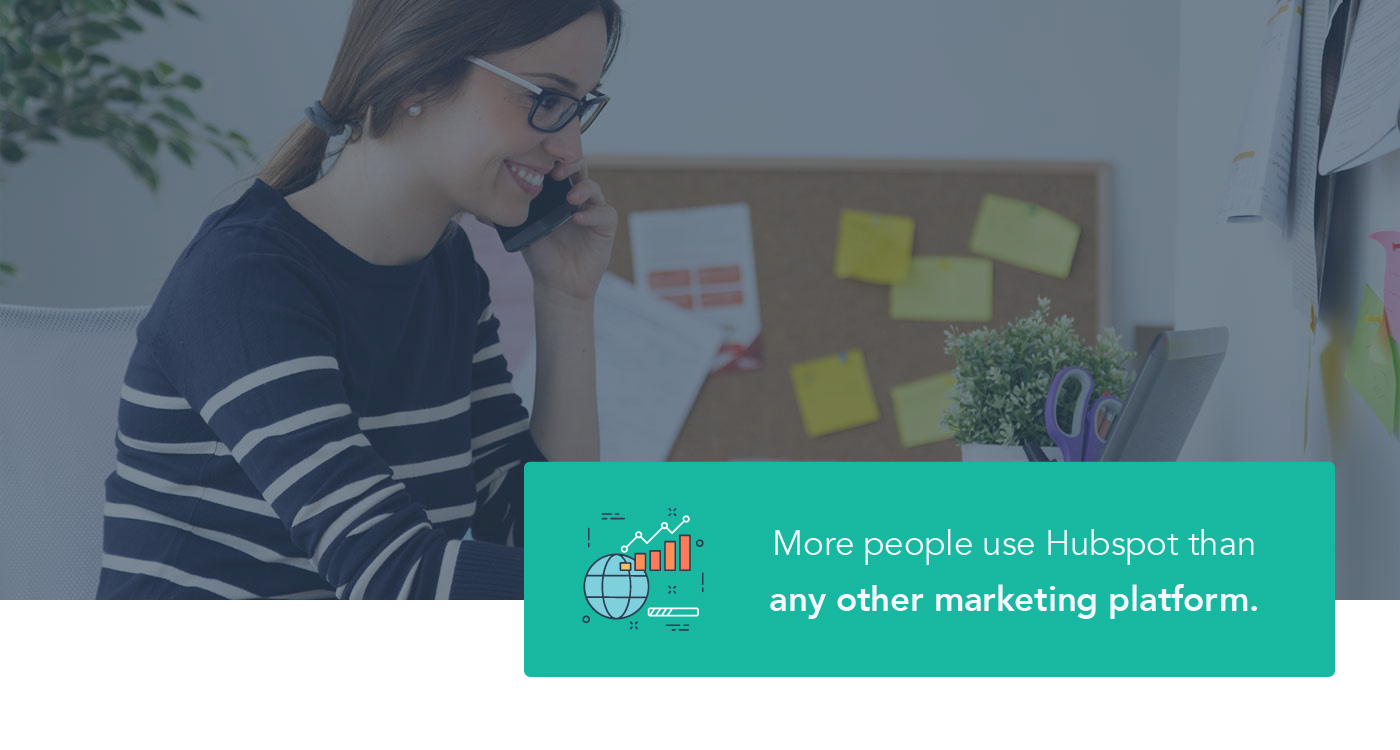 More people use Hubspot than any other marketing platform.